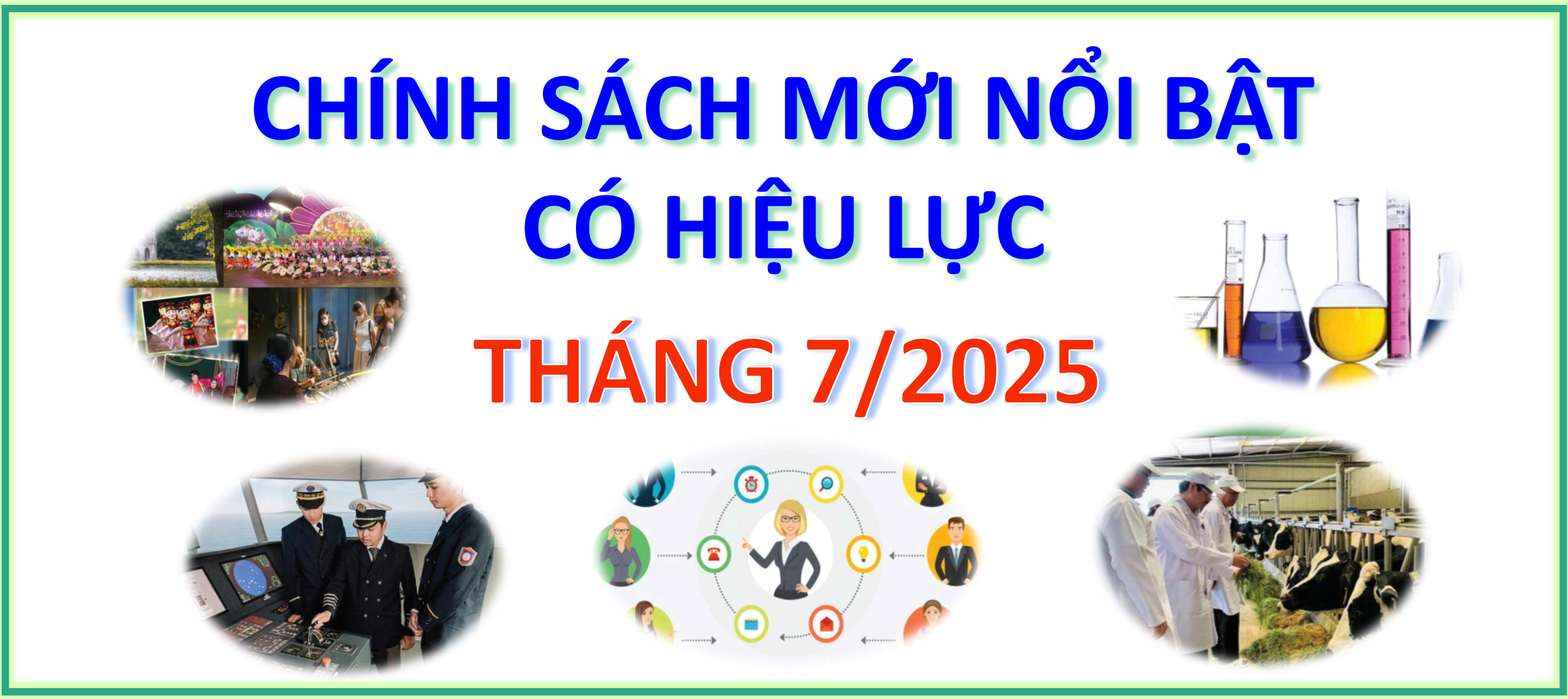 CHÍNH SÁCH MỚI NỔI BẬT
CÓ HIỆU LỰC
THÁNG 7/2025