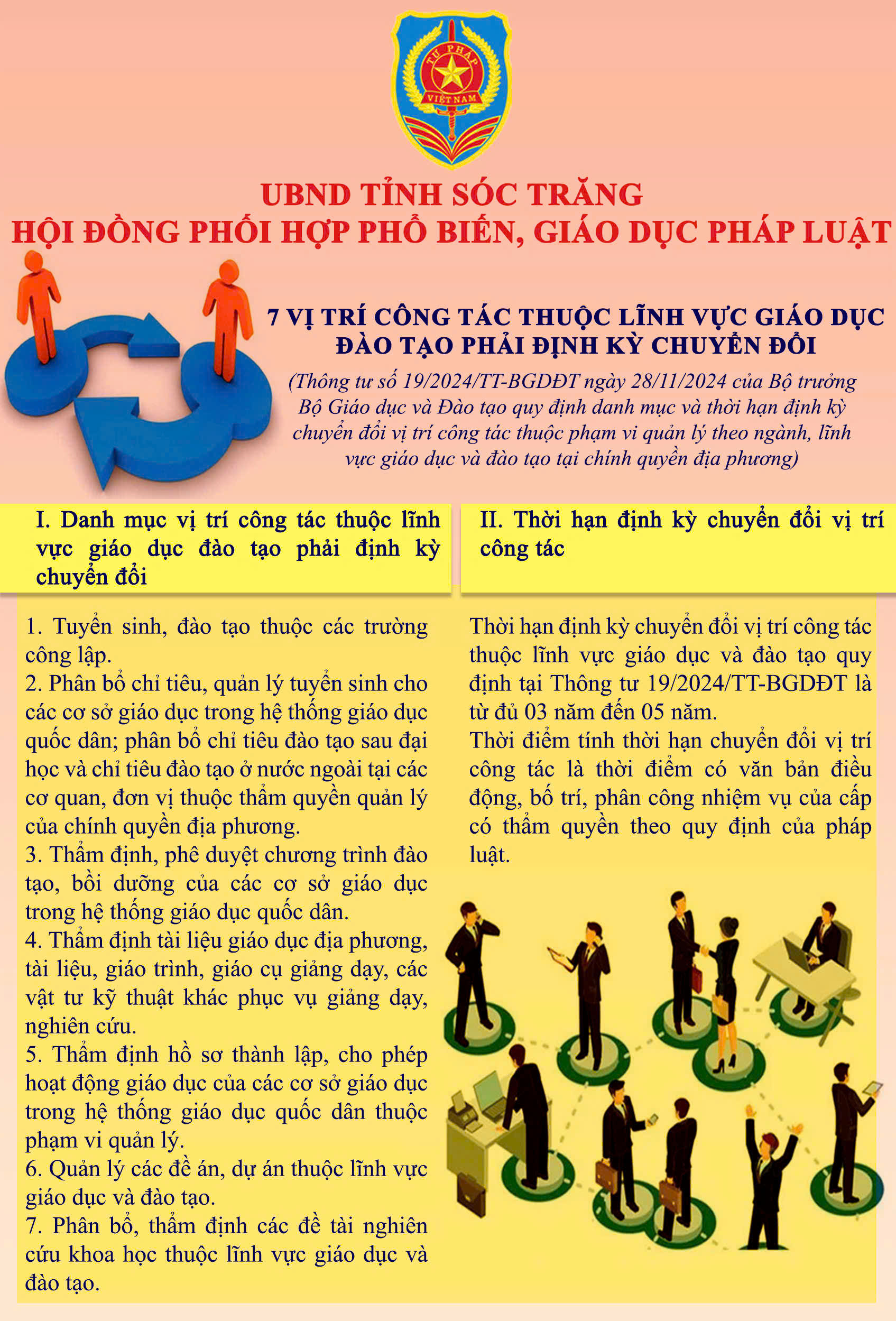 TƯ PHÁP
VIỆT NAM

UBND TỈNH SÓC TRĂNG
HỘI ĐỒNG PHỐI HỢP PHỔ BIẾN, GIÁO DỤC PHÁP LUẬT

7 VỊ TRÍ CÔNG TÁC THUỘC LĨNH VỰC GIÁO DỤC ĐÀO TẠO PHẢI ĐỊNH KỲ CHUYỂN ĐỔI

(Thông tư số 19/2024/TT-BGDĐT ngày 28/11/2024 của Bộ trưởng Bộ Giáo dục và Đào tạo quy định danh mục và thời hạn định kỳ chuyển đổi vị trí công tác thuộc phạm vi quản lý theo ngành, lĩnh vực giáo dục và đào tạo tại chính quyền địa phương)

I. Danh mục vị trí công tác thuộc lĩnh vực giáo dục đào tạo phải định kỳ chuyển đổi

1. Tuyển sinh, đào tạo thuộc các trường công lập.
2. Phân bổ chỉ tiêu, quản lý tuyển sinh cho các cơ sở giáo dục trong hệ thống giáo dục quốc dân; phân bổ chỉ tiêu đào tạo sau đại học và chỉ tiêu đào tạo ở nước ngoài tại các cơ quan, đơn vị thuộc thẩm quyền quản lý của chính quyền địa phương.
3. Thẩm định, phê duyệt chương trình đào tạo, bồi dưỡng của các cơ sở giáo dục trong hệ thống giáo dục quốc dân.
4. Thẩm định tài liệu giáo dục địa phương, tài liệu, giáo trình, giáo cụ giảng dạy, các vật tư kỹ thuật khác phục vụ giảng dạy, nghiên cứu.
5. Thẩm định hồ sơ thành lập, cho phép hoạt động giáo dục của các cơ sở giáo dục trong hệ thống giáo dục quốc dân thuộc phạm vi quản lý.
6. Quản lý các đề án, dự án thuộc lĩnh vực giáo dục và đào tạo.
7. Phân bổ, thẩm định các đề tài nghiên cứu khoa học thuộc lĩnh vực giáo dục và đào tạo.

II. Thời hạn định kỳ chuyển đổi vị trí công tác

Thời hạn định kỳ chuyển đổi vị trí công tác thuộc lĩnh vực giáo dục và đào tạo quy định tại Thông tư 19/2024/TT-BGDĐT là từ đủ 03 năm đến 05 năm.
Thời điểm tính thời hạn chuyển đổi vị trí công tác là thời điểm có văn bản điều động, bố trí, phân công nhiệm vụ của cấp có thẩm quyền theo quy định của pháp luật.